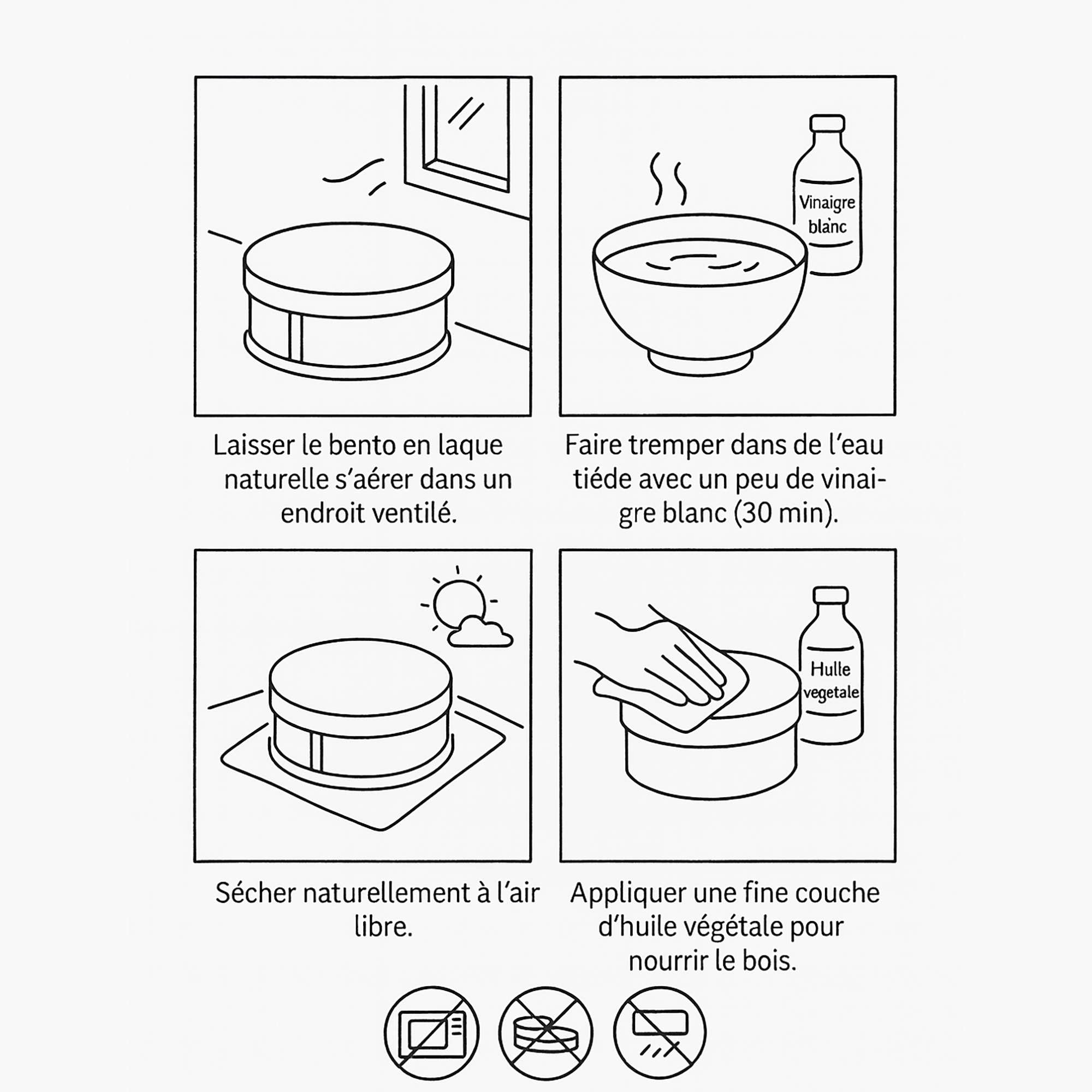 Vinaigre blanc

Laisser le bento en laque naturelle s'aérer dans un endroit ventilé.

Faire tremper dans de l'eau tiéde avec un peu de vinaigre blanc (30 min).

Hulle vegetale

Sécher naturellement à l'air libre.

Appliquer une fine couche d'huile végétale pour nourrir le bois.