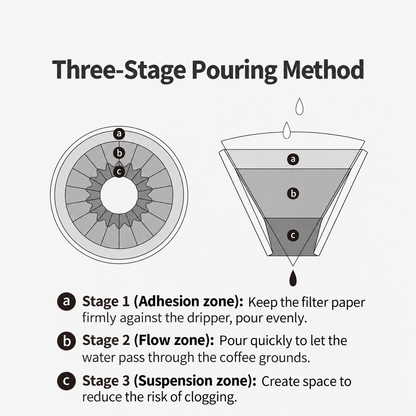 Three-Stage Pouring Method

a
b
c

a
b
c

a Stage 1 (Adhesion zone): Keep the filter paper firmly against the dripper, pour evenly.

b Stage 2 (Flow zone): Pour quickly to let the water pass through the coffee grounds.

c Stage 3 (Suspension zone): Create space to reduce the risk of clogging.