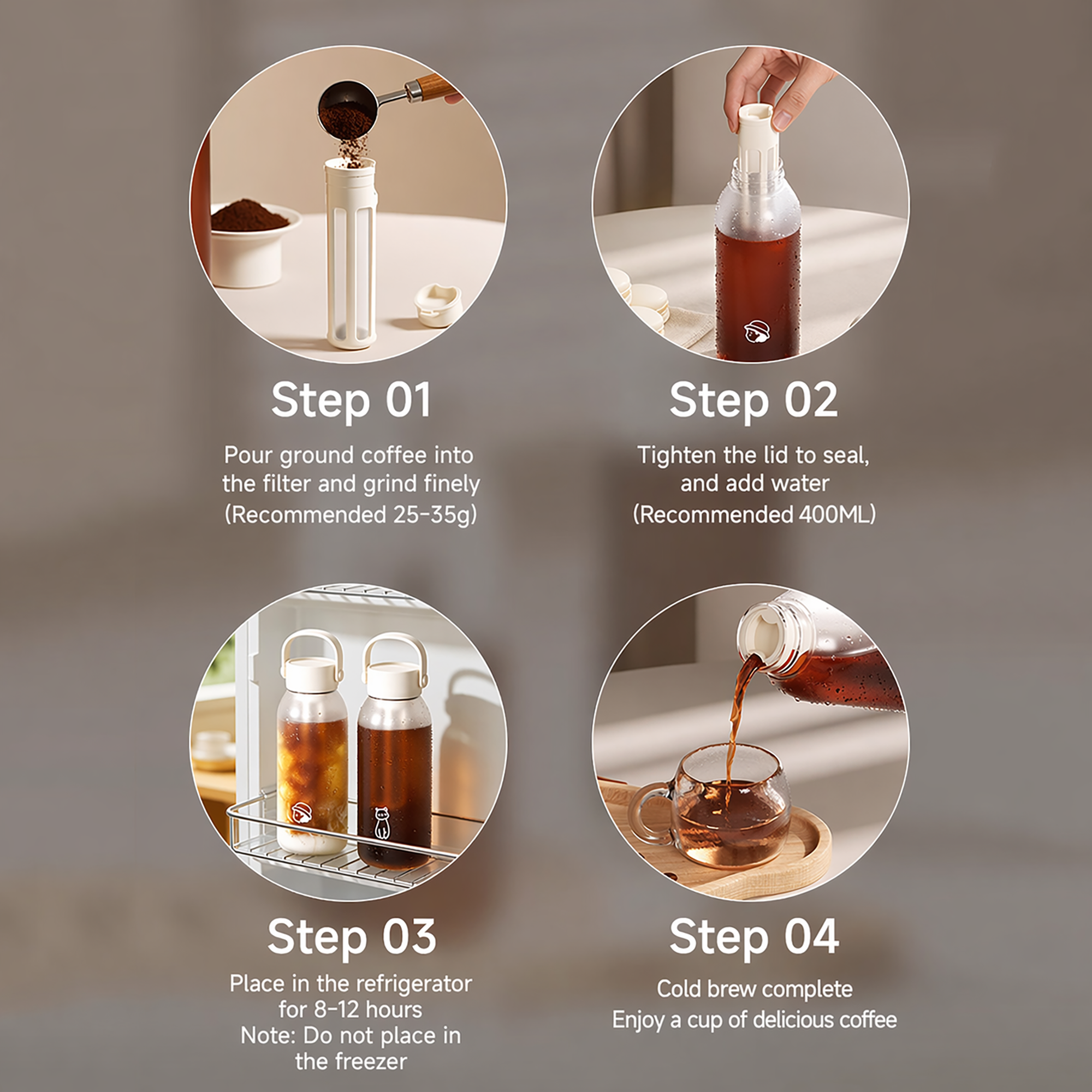 Step 01

Pour ground coffee into the filter and grind finely (Recommended 25-35g)

Step 02

Tighten the lid to seal, and add water (Recommended 400ML)

Step 03

Place in the refrigerator for 8-12 hours
Note: Do not place in the freezer

Step 04

Cold brew complete
Enjoy a cup of delicious coffee