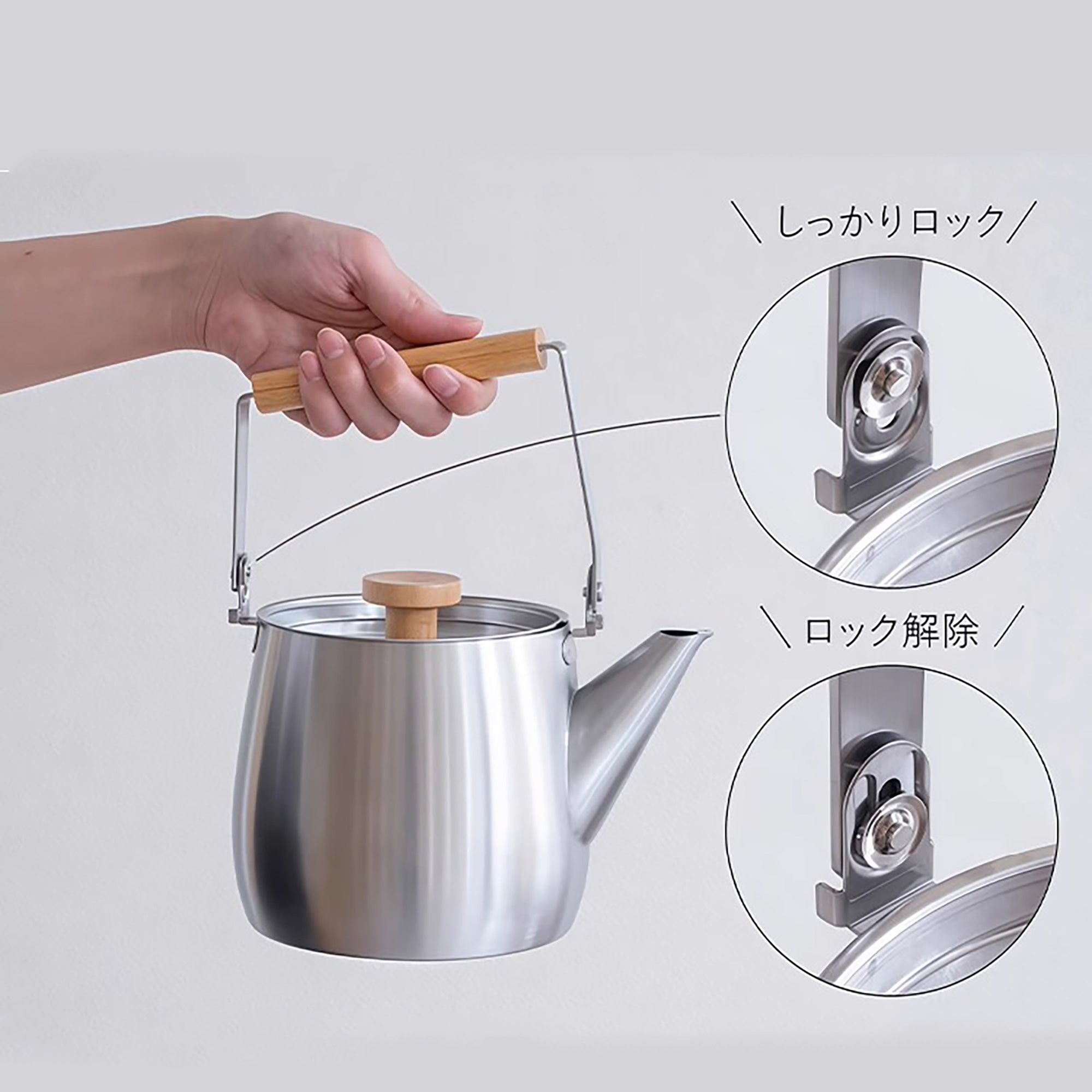 ＼ しっかりロック ／

＼ ロック解除 ／