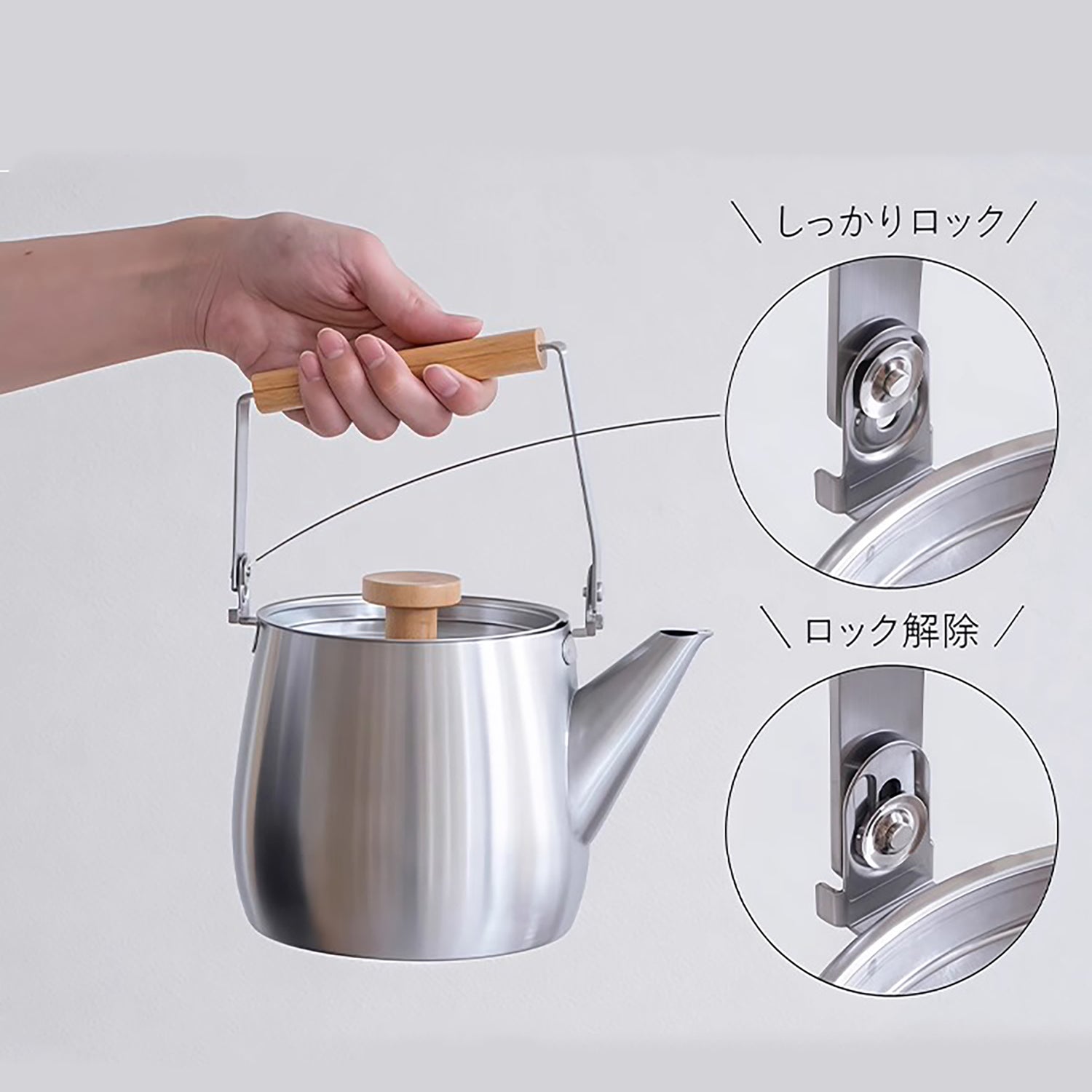 ＼ しっかりロック ／

＼ ロック解除 ／