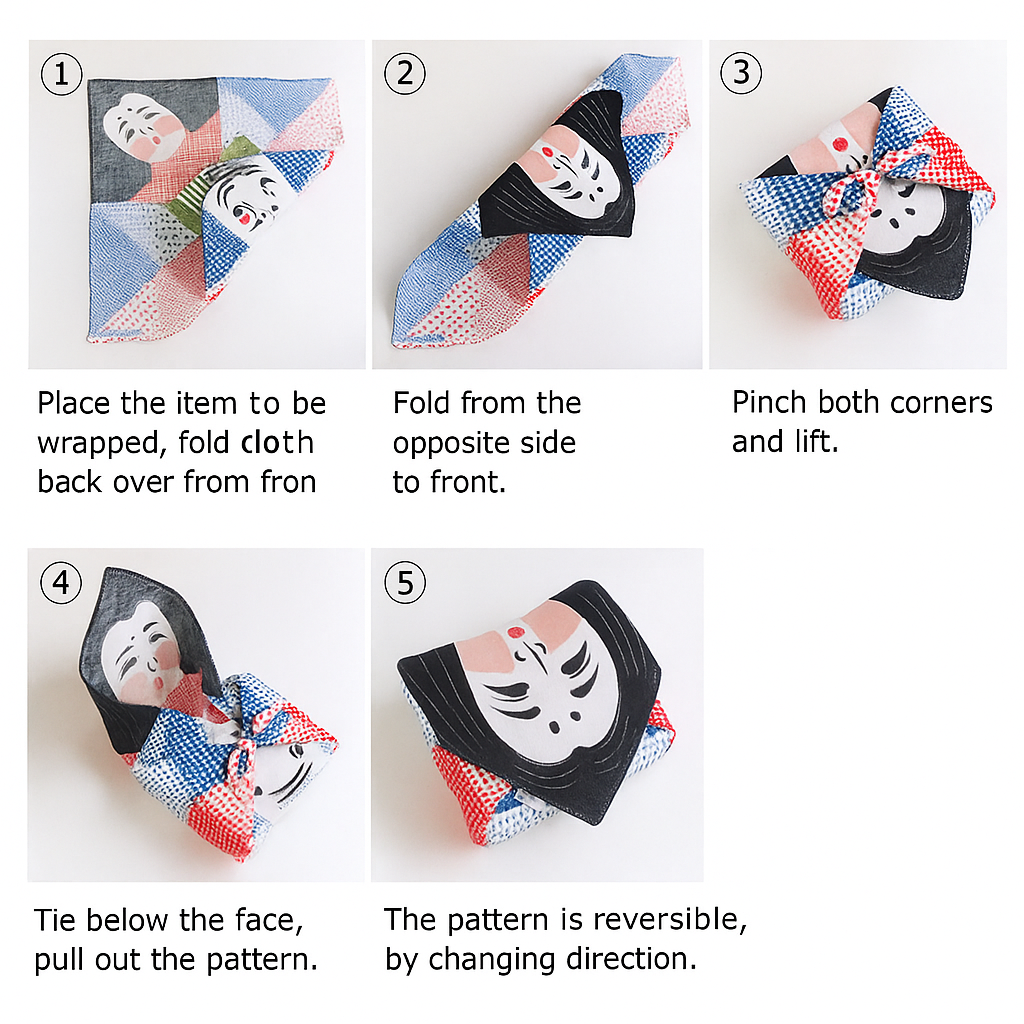 ①
Place the item to be wrapped, fold cloth back over from fron

②
Fold from the opposite side to front.

③
Pinch both corners and lift.

④
Tie below the face, pull out the pattern.

⑤
The pattern is reversible, by changing direction.