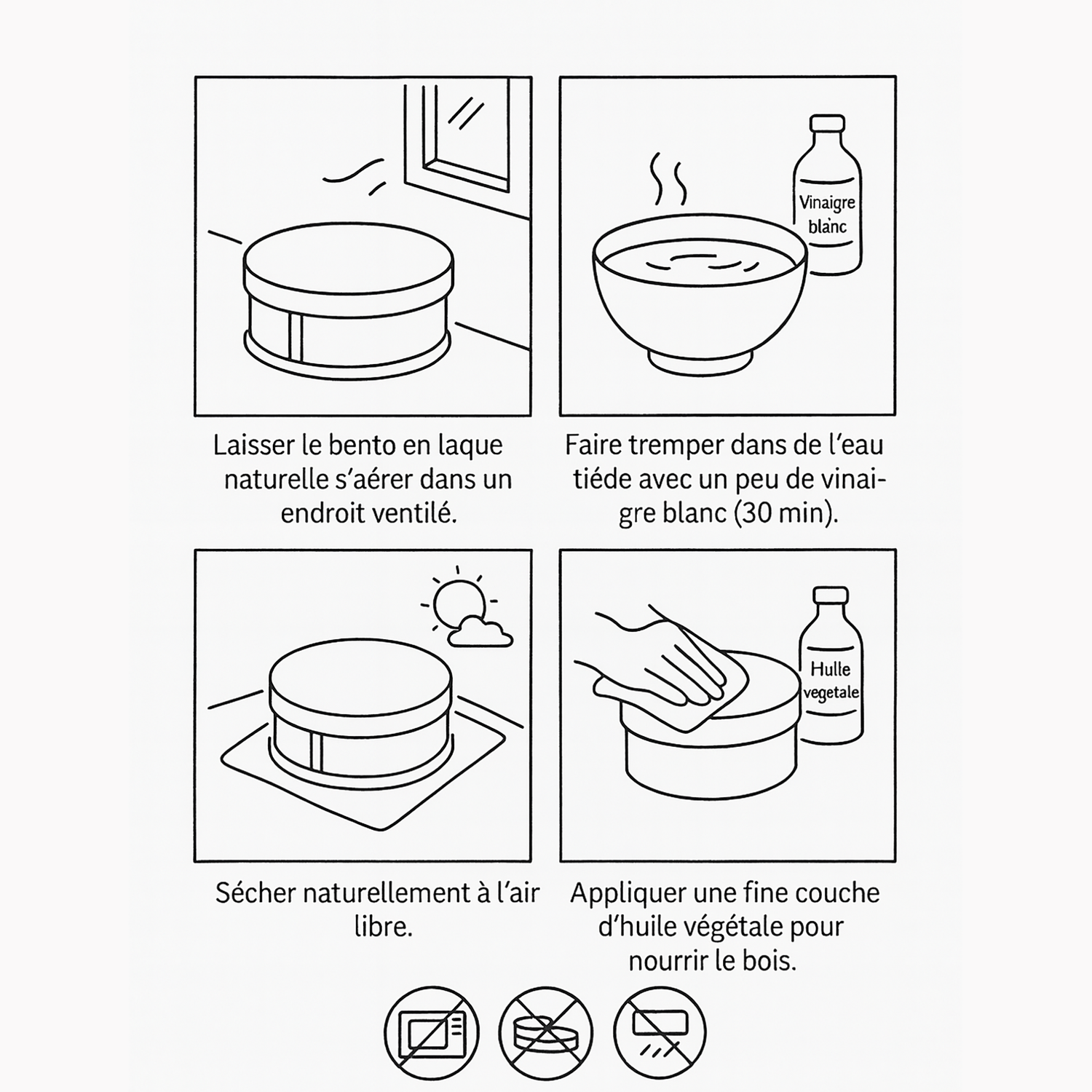 Vinaigre blanc

Laisser le bento en laque naturelle s'aérer dans un endroit ventilé.

Faire tremper dans de l'eau tiéde avec un peu de vinaigre blanc (30 min).

Hulle vegetale

Sécher naturellement à l'air libre.

Appliquer une fine couche d'huile végétale pour nourrir le bois.