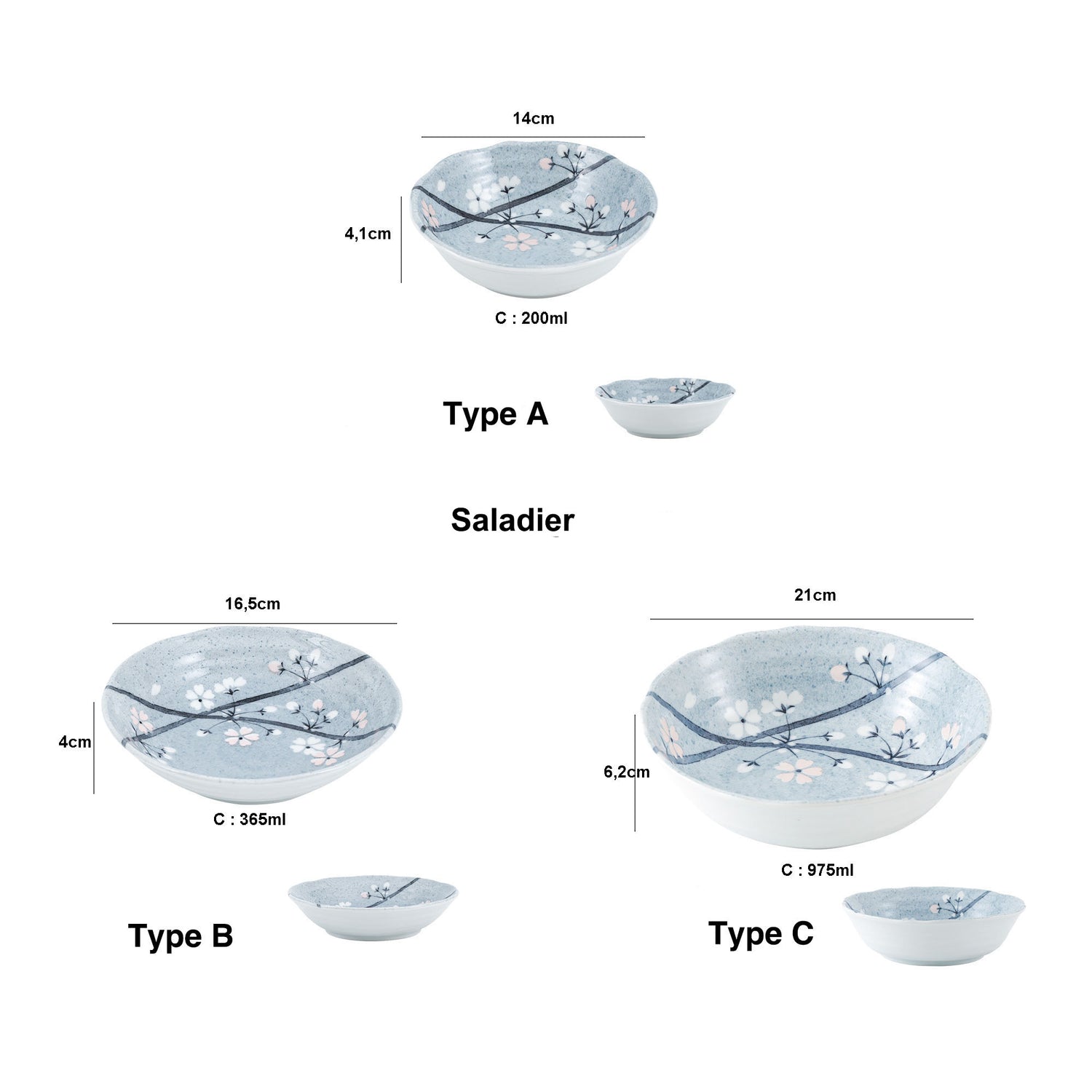 14cm

4,1cm

C : 200ml

Type A

Saladier

16,5cm

4cm

C : 365ml

Type B

21cm

6,2cm

C : 975ml

Type C