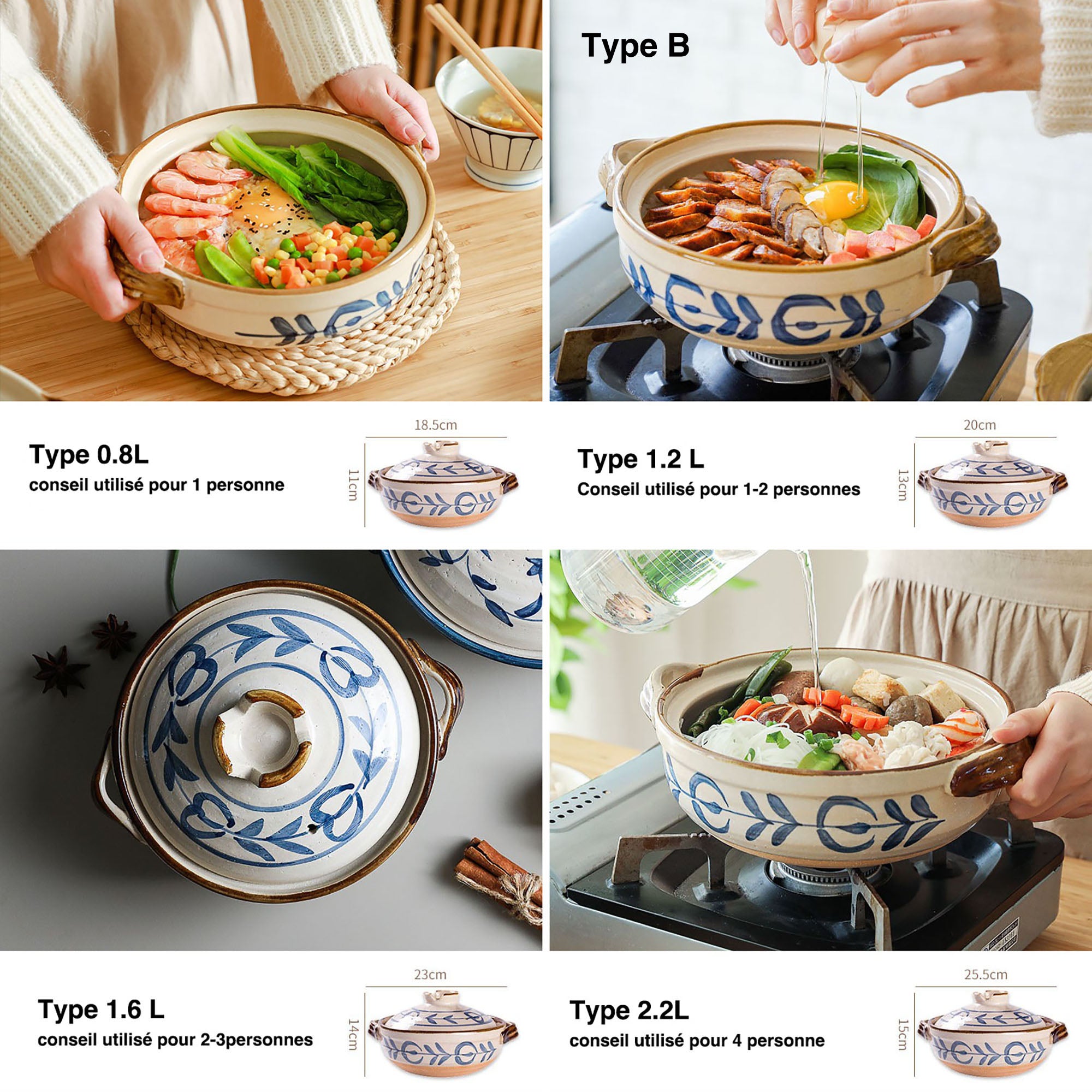 Type B

Type 0.8L
conseil utilisé pour 1 personne

18.5cm
11cm

Type 1.2 L
Conseil utilisé pour 1-2 personnes

20cm
13cm

Type 1.6 L
conseil utilisé pour 2-3personnes

23cm
14cm

Type 2.2L
conseil utilisé pour 4 personne

25.5cm
15cm